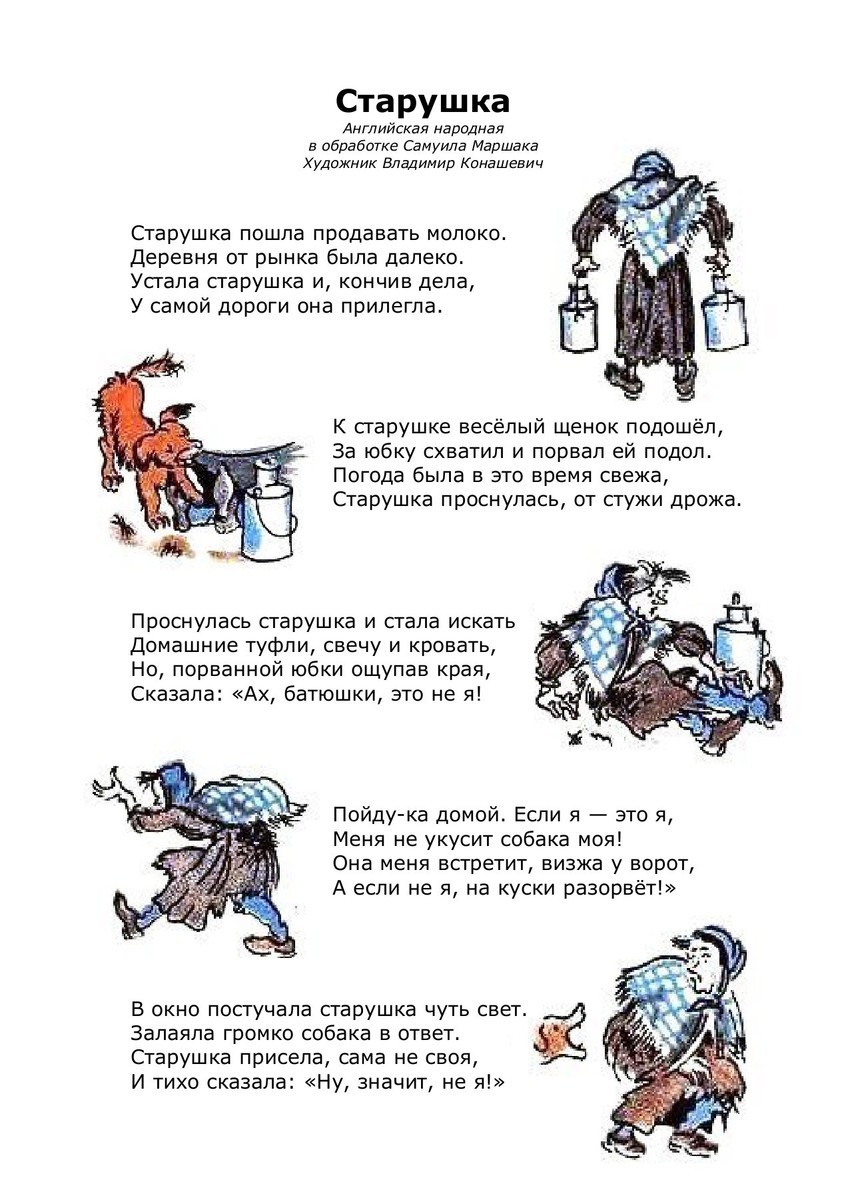 Старушка
Английская народная
в обработке Самуила Маршака
Художник Владимир Конашевич

Старушка пошла продавать молоко.
Деревня от рынка была далеко.
Устала старушка и, кончив дела,
У самой дороги она прилегла.

К старушке весёлый щенок подошёл,
За юбку схватил и порвал ей подол.
Погода была в это время свежа,
Старушка проснулась, от стужи дрожа.

Проснулась старушка и стала искать
Домашние туфли, свечу и кровать,
Но, порванной юбки ощупав края,
Сказала: «Ах, батюшки, это не я!

Пойду-ка домой. Если я — это я,
Меня не укусит собака моя!
Она меня встретит, визжа у ворот,
А если не я, на куски разорвёт!»

В окно постучала старушка чуть свет.
Залаяла громко собака в ответ.
Старушка присела, сама не своя,
И тихо сказала: «Ну, значит, не я!»